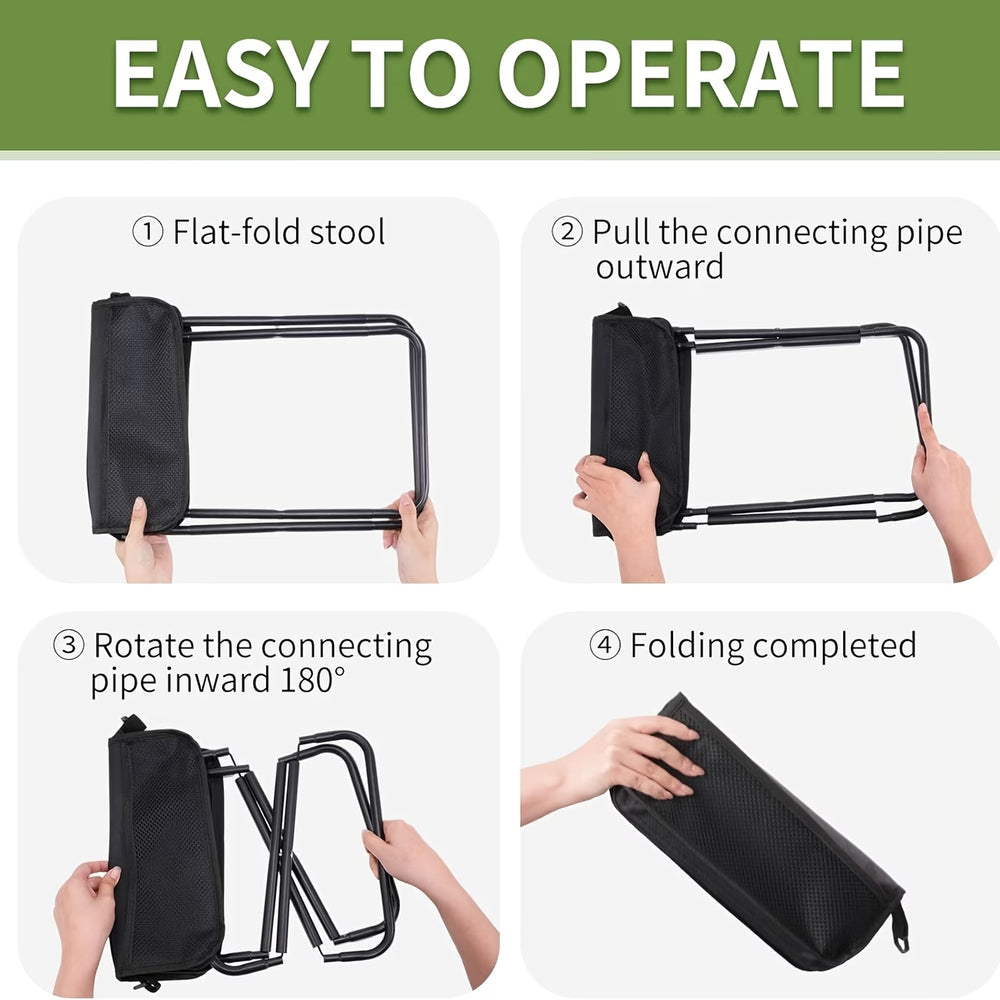 EASY TO OPERATE

① Flat-fold stool

② Pull the connecting pipe outward

③ Rotate the connecting pipe inward 180°

④ Folding completed